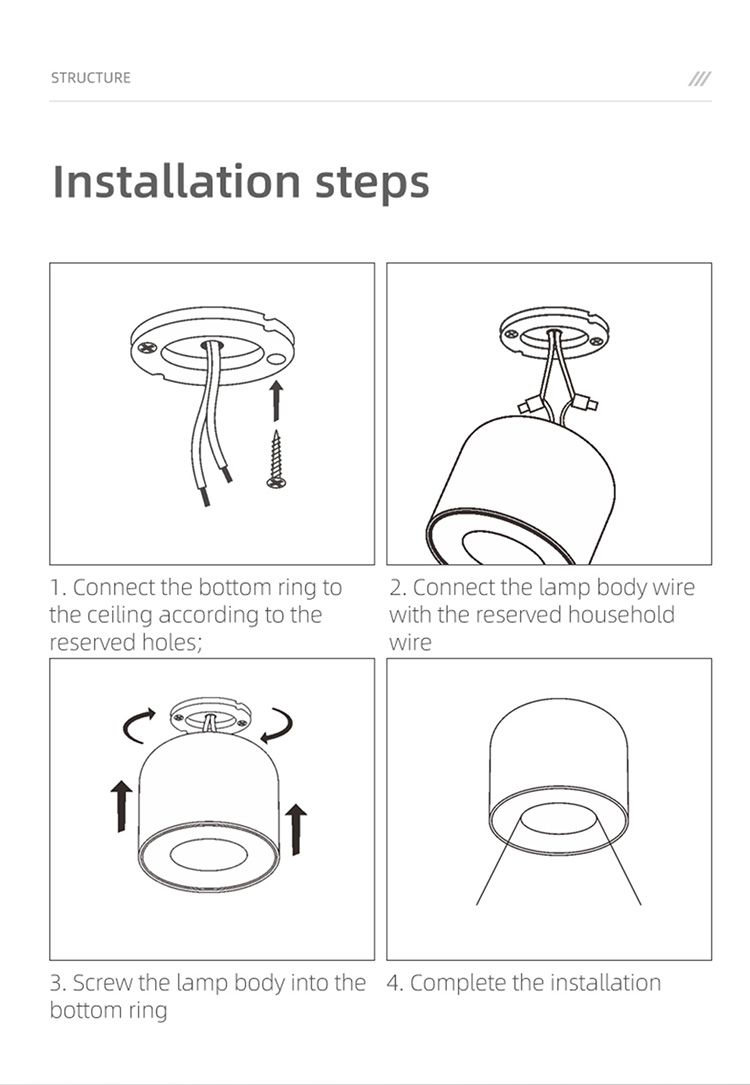 STRUCTURE

///

Installation steps

1. Connect the bottom ring to the ceiling according to the reserved holes;

2. Connect the lamp body wire with the reserved household wire

3. Screw the lamp body into the bottom ring

4. Complete the installation