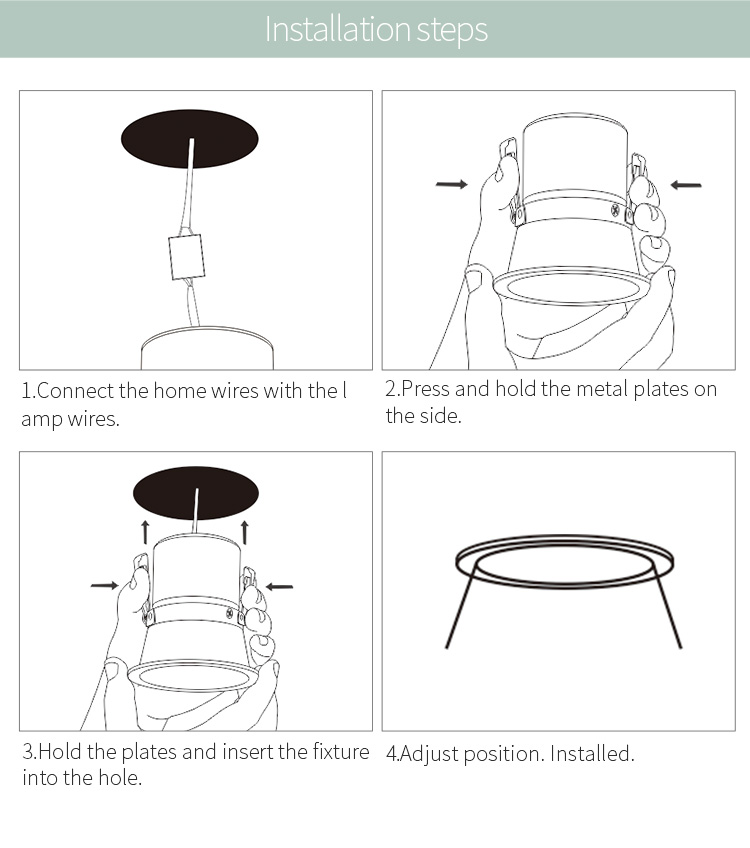 Installation steps

1.Connect the home wires with the l amp wires.

2.Press and hold the metal plates on the side.

3.Hold the plates and insert the fixture into the hole.

4.Adjust position. Installed.