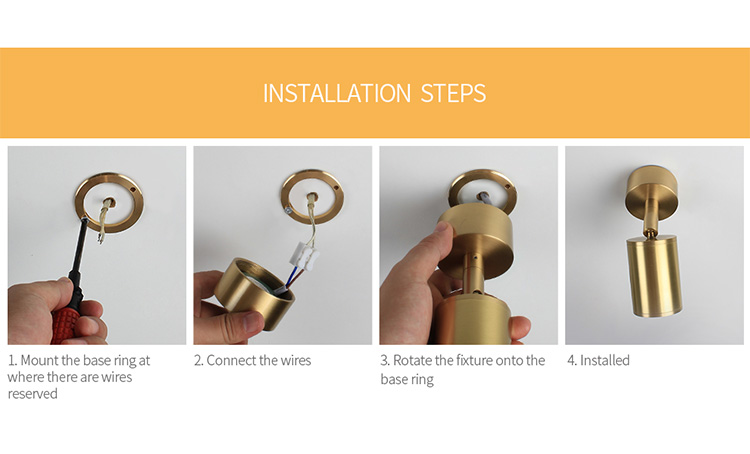 INSTALLATION STEPS

1. Mount the base ring at where there are wires reserved

2. Connect the wires

3. Rotate the fixture onto the base ring

4. Installed