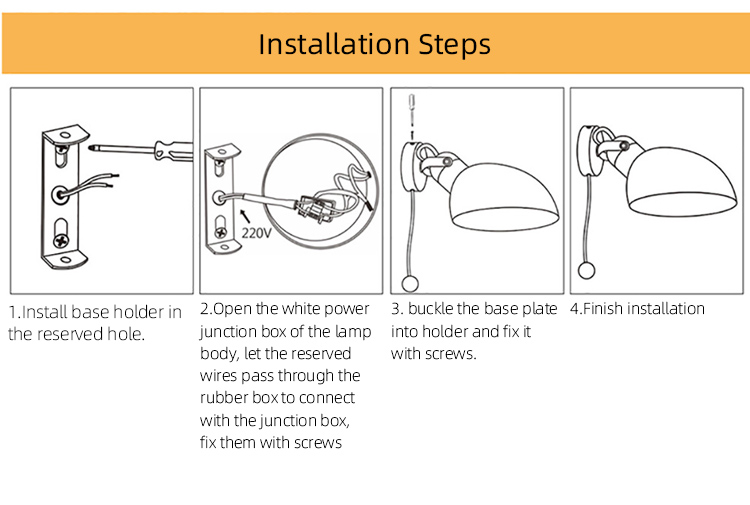 Installation Steps

220V

1.Install base holder in the reserved hole.

2.Open the white power junction box of the lamp body, let the reserved wires pass through the rubber box to connect with the junction box, fix them with screws

3. buckle the base plate into holder and fix it with screws.

4.Finish installation