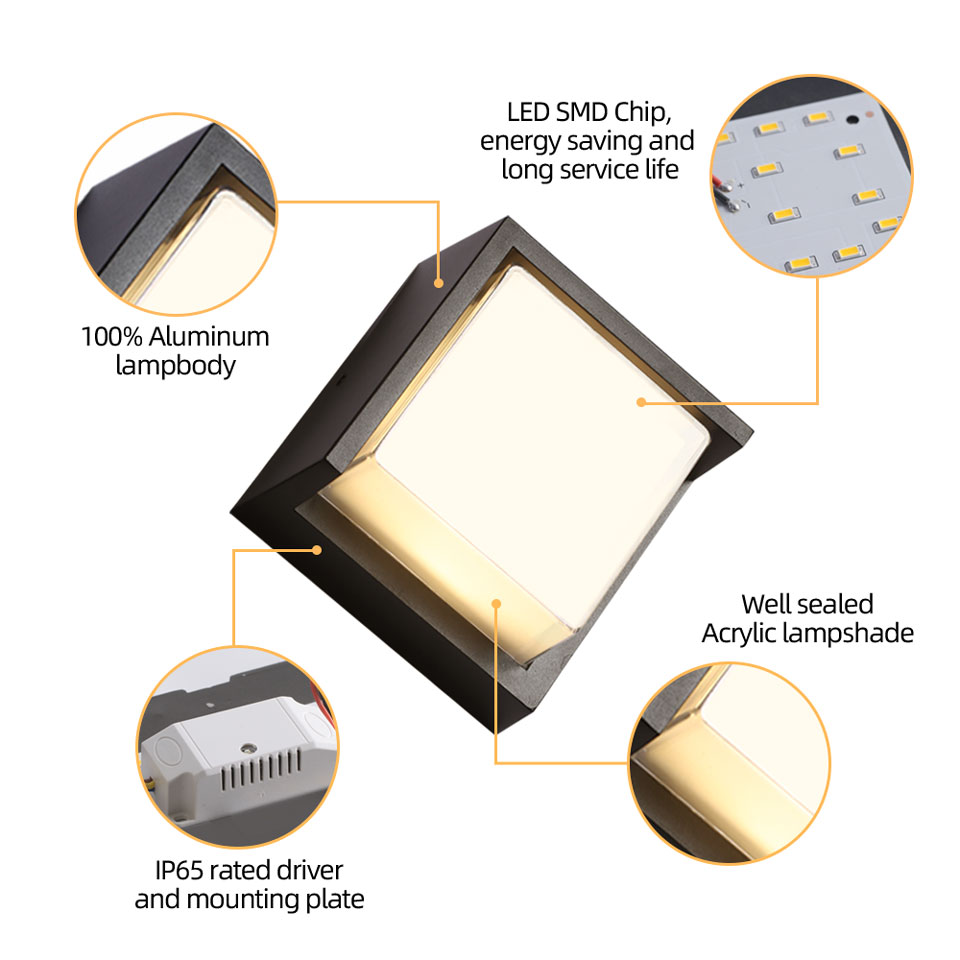 LED SMD Chip, energy saving and long service life

100% Aluminum lampbody

Well sealed Acrylic lampshade

IP65 rated driver and mounting plate