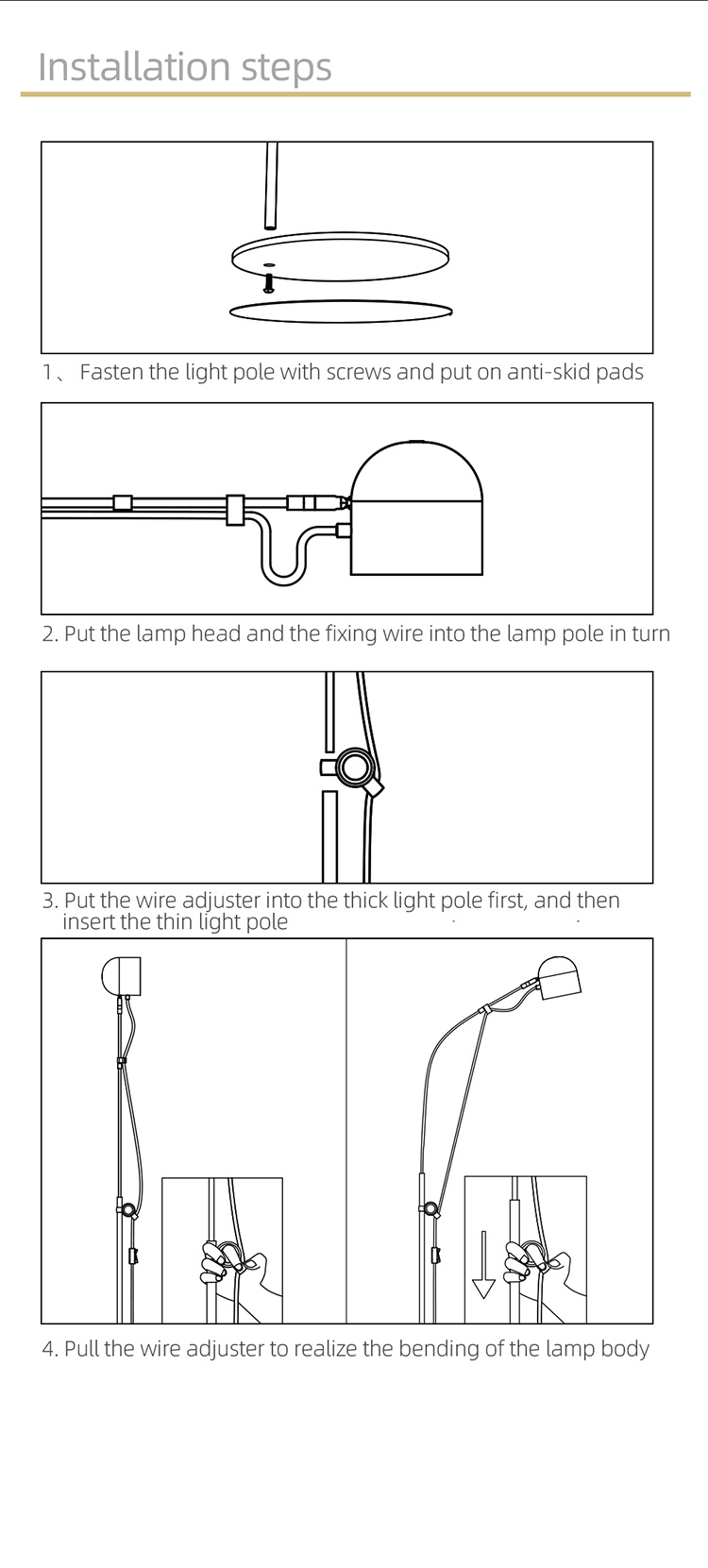 Installation steps

1、 Fasten the light pole with screws and put on anti-skid pads

2. Put the lamp head and the fixing wire into the lamp pole in turn

3. Put the wire adjuster into the thick light pole first, and then insert the thin light pole

4. Pull the wire adjuster to realize the bending of the lamp body