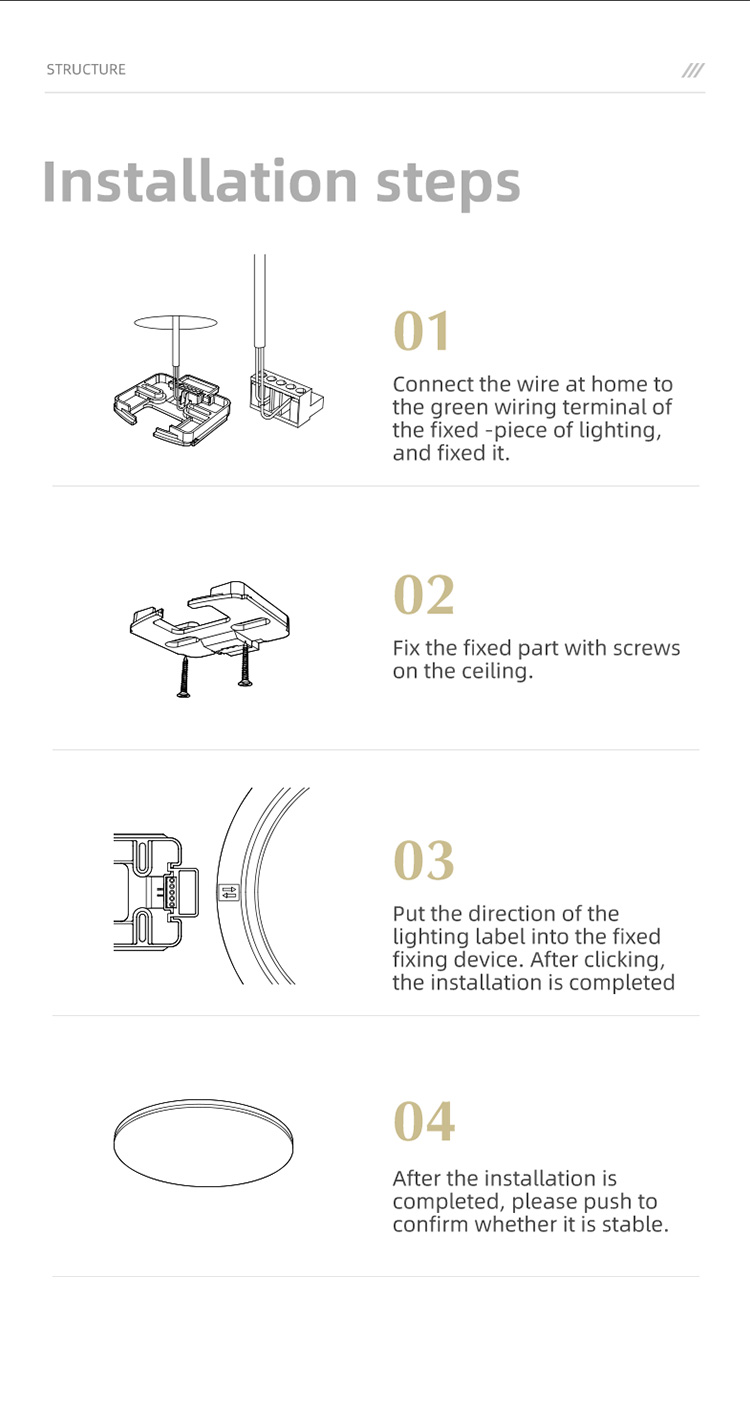 STRUCTURE

///

Installation steps

01

Connect the wire at home to the green wiring terminal of the fixed -piece of lighting, and fixed it.

02

Fix the fixed part with screws on the ceiling.

03

Put the direction of the lighting label into the fixed fixing device. After clicking, the installation is completed

04

After the installation is completed, please push to confirm whether it is stable.