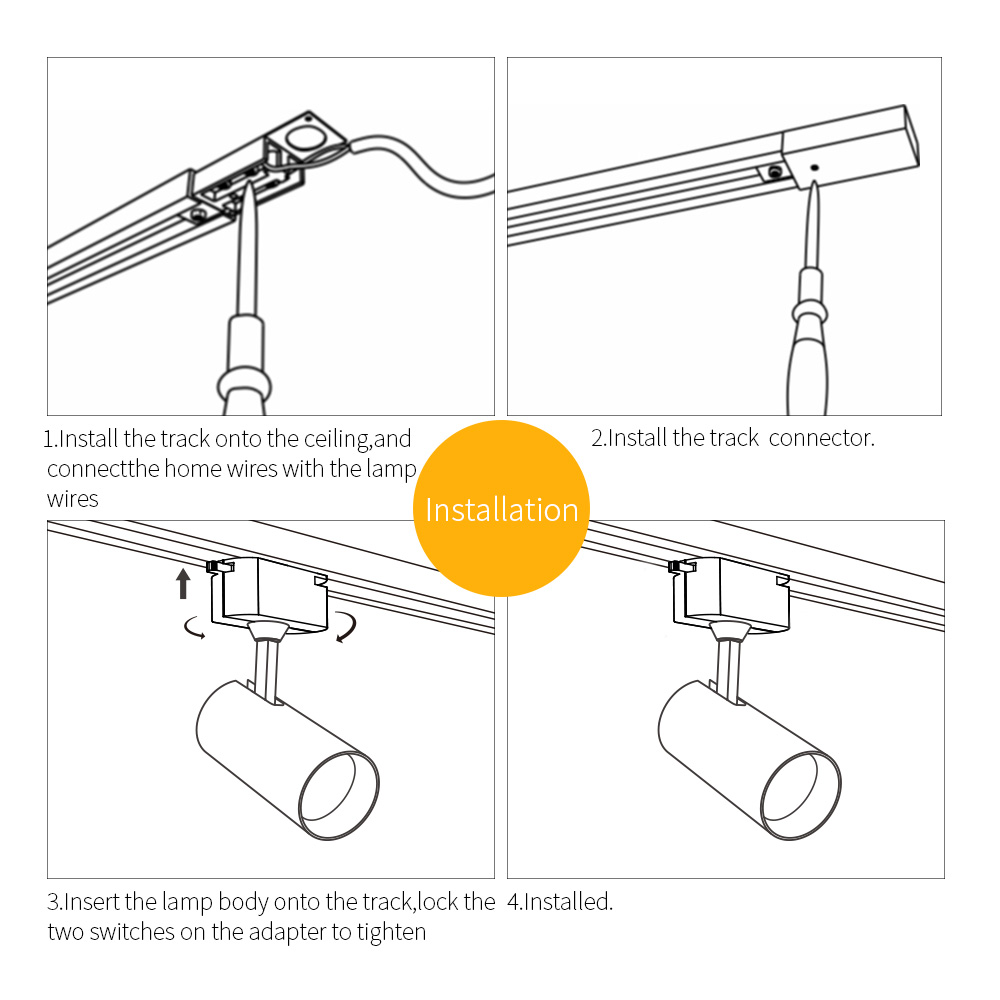 1.Install the track onto the ceiling,and connectthe home wires with the lamp wires

2.Install the track  connector.

Installation

3.Insert the lamp body onto the track,lock the two switches on the adapter to tighten

4.Installed.