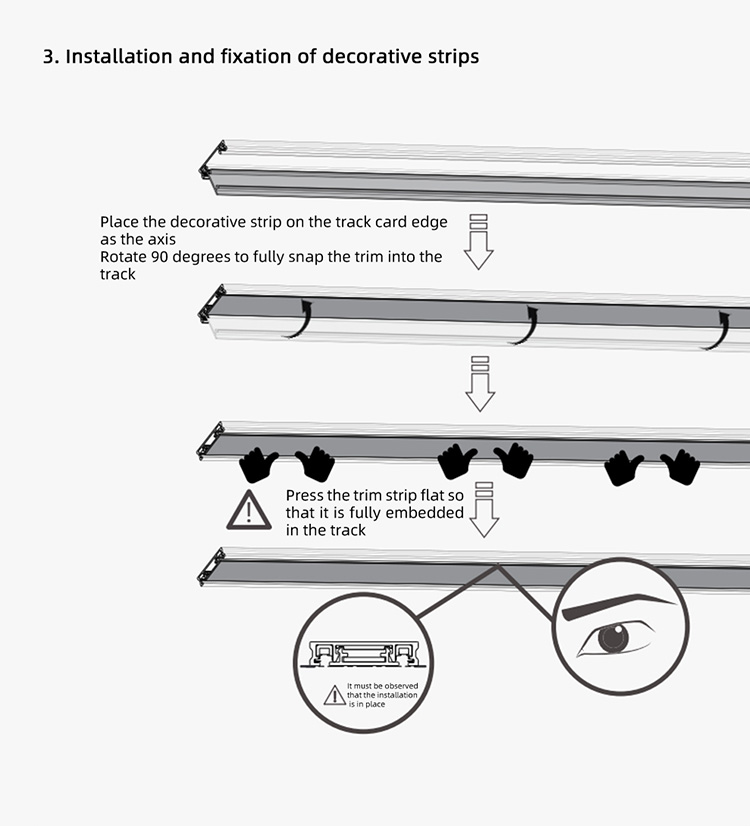 3. Installation and fixation of decorative strips

Place the decorative strip on the track card edge as the axis
Rotate 90 degrees to fully snap the trim into the track

Press the trim strip flat so that it is fully embedded in the track

It must be observed that the installation is in place